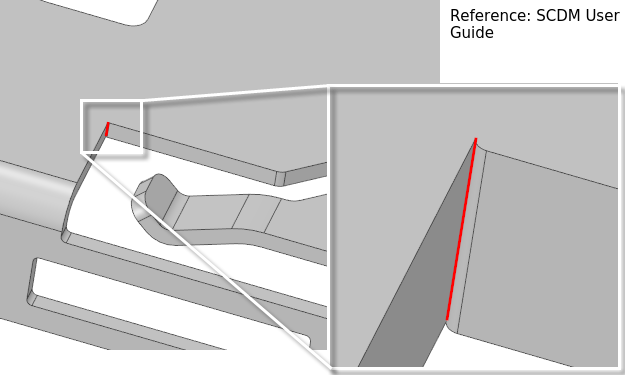 Reference: SCDM User Guide