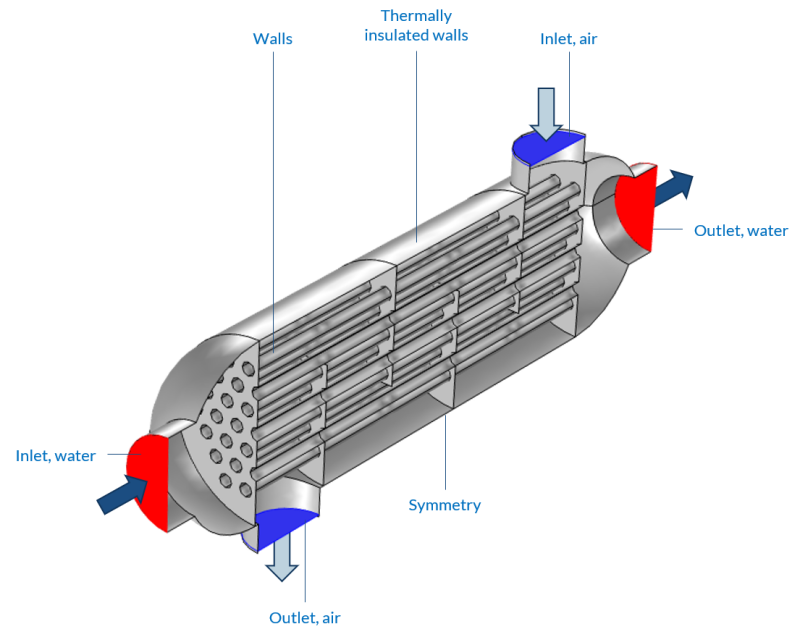 Walls

Thermally insulated walls

Inlet, air

Outlet, water

Inlet, water

Symmetry

Outlet, air